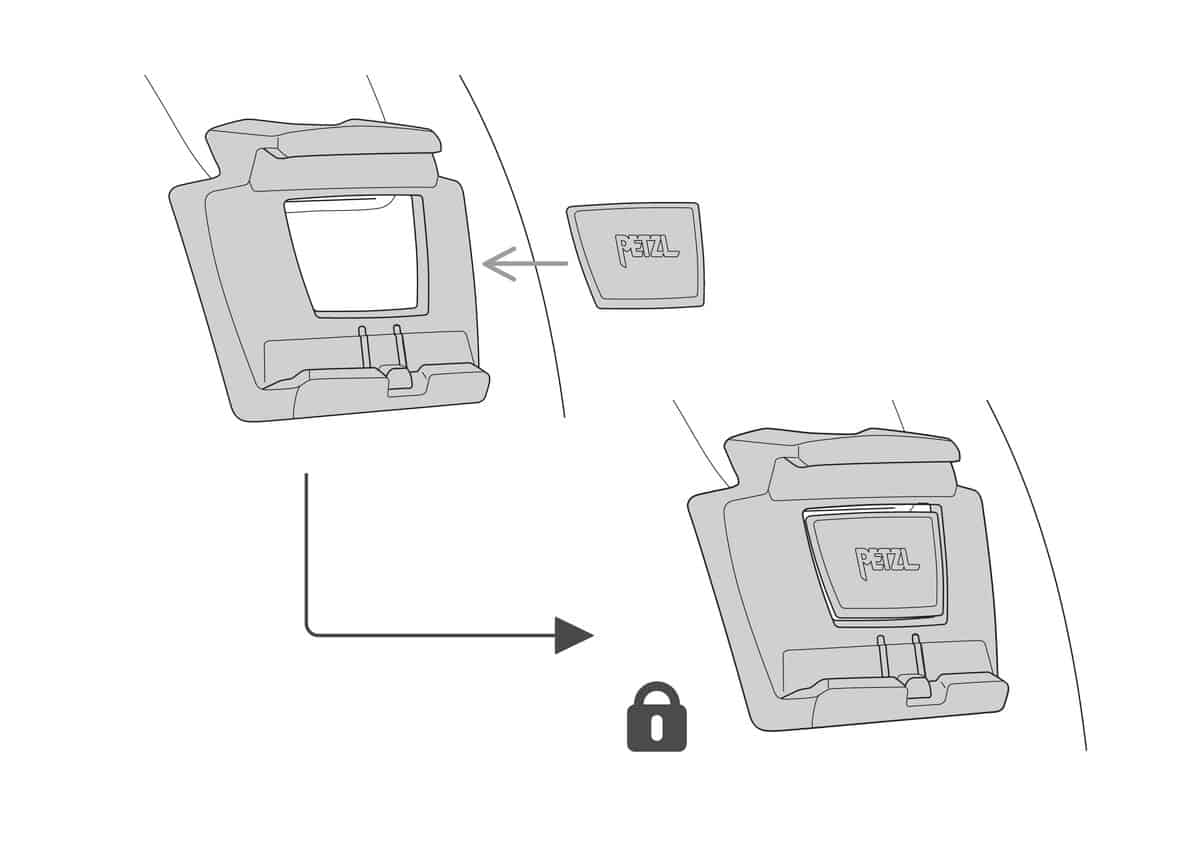 PETZL

PETZL