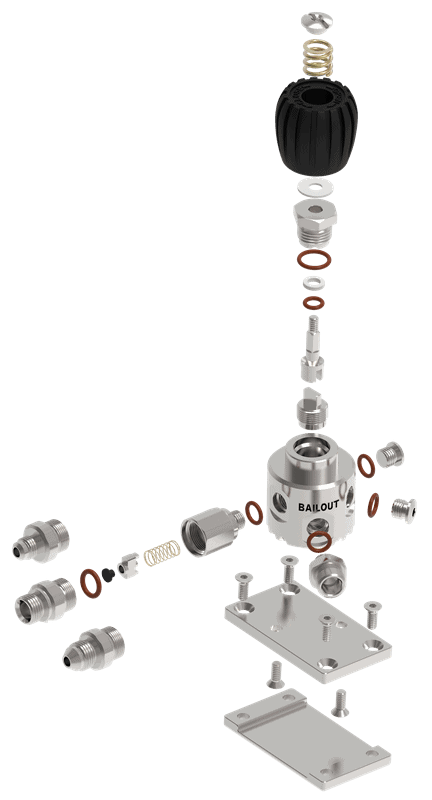 BAILOUT